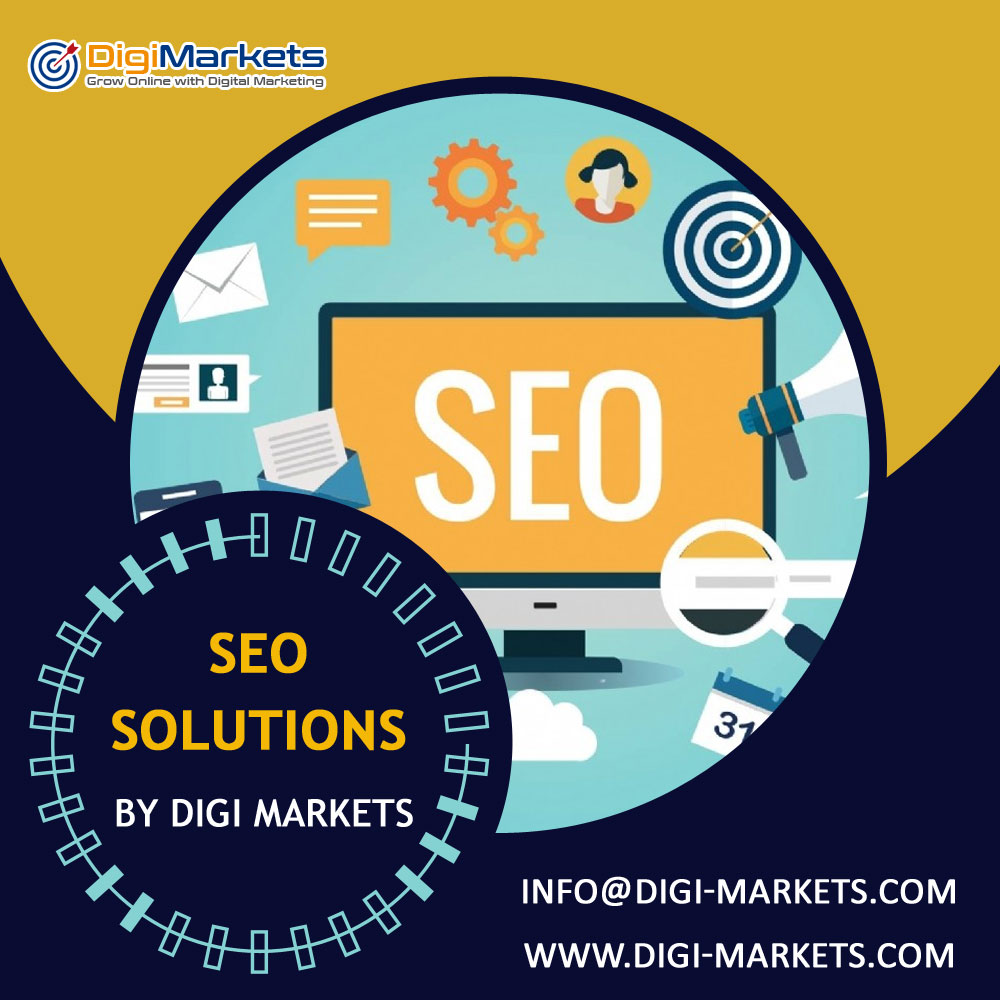 DigiMarkets
Grow Online with Digital Marketing

SEO

31

SEO
SOLUTIONS
BY DIGI MARKETS

INFO@DIGI-MARKETS.COM
WWW.DIGI-MARKETS.COM